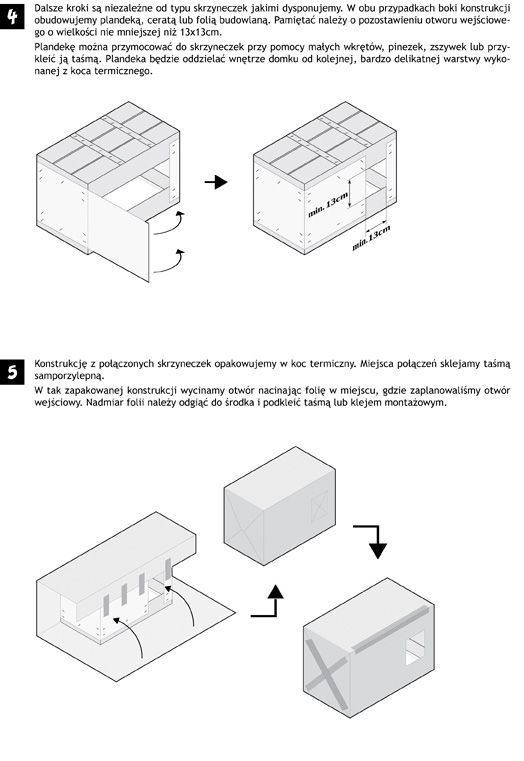 4

Dalsze kroki są niezależne od typu skrzyneczek jakimi dysponujemy. W obu przypadkach boki konstrukcji obudowujemy plandeką, ceratą lub folią budowlaną. Pamiętać należy o pozostawieniu otworu wejściowego o wielkości nie mniejszej niż 13x13cm.

Plandekę można przymocować do skrzyneczek przy pomocy małych wkrętów, pinezek, zszywek lub przykleić ją taśmą. Plandeka będzie oddzielać wnętrze domku od kolejnej, bardzo delikatnej warstwy wykonanej z koca termicznego.

min. 13cm

min. 13cm

5

Konstrukcję z połączonych skrzyneczek opakowujemy w koc termiczny. Miejsca połączeń sklejamy taśmą samporzylepną.

W tak zapakowanej konstrukcji wycinamy otwór nacinając folię w miejscu, gdzie zaplanowaliśmy otwór wejściowy. Nadmiar folii należy odgiąć do środka i podkleić taśmą lub klejem montażowym.