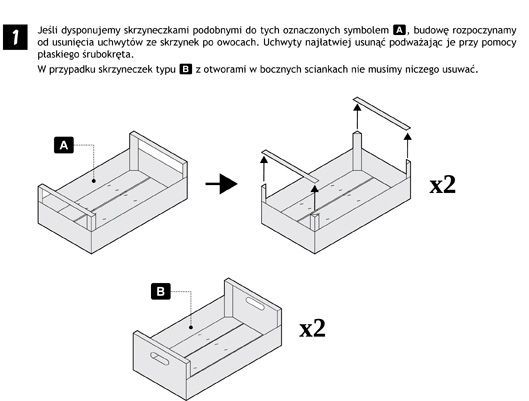 1

Jeśli dysponujemy skrzyneczkami podobnymi do tych oznaczonych symbolem A, budowę rozpoczynamy od usunięcia uchwytów ze skrzynek po owocach. Uchwyty najłatwiej usunąć podważając je przy pomocy płaskiego śrubokręta.

W przypadku skrzyneczek typu B z otworami w bocznych sciankach nie musimy niczego usuwać.

A

x2

B

x2